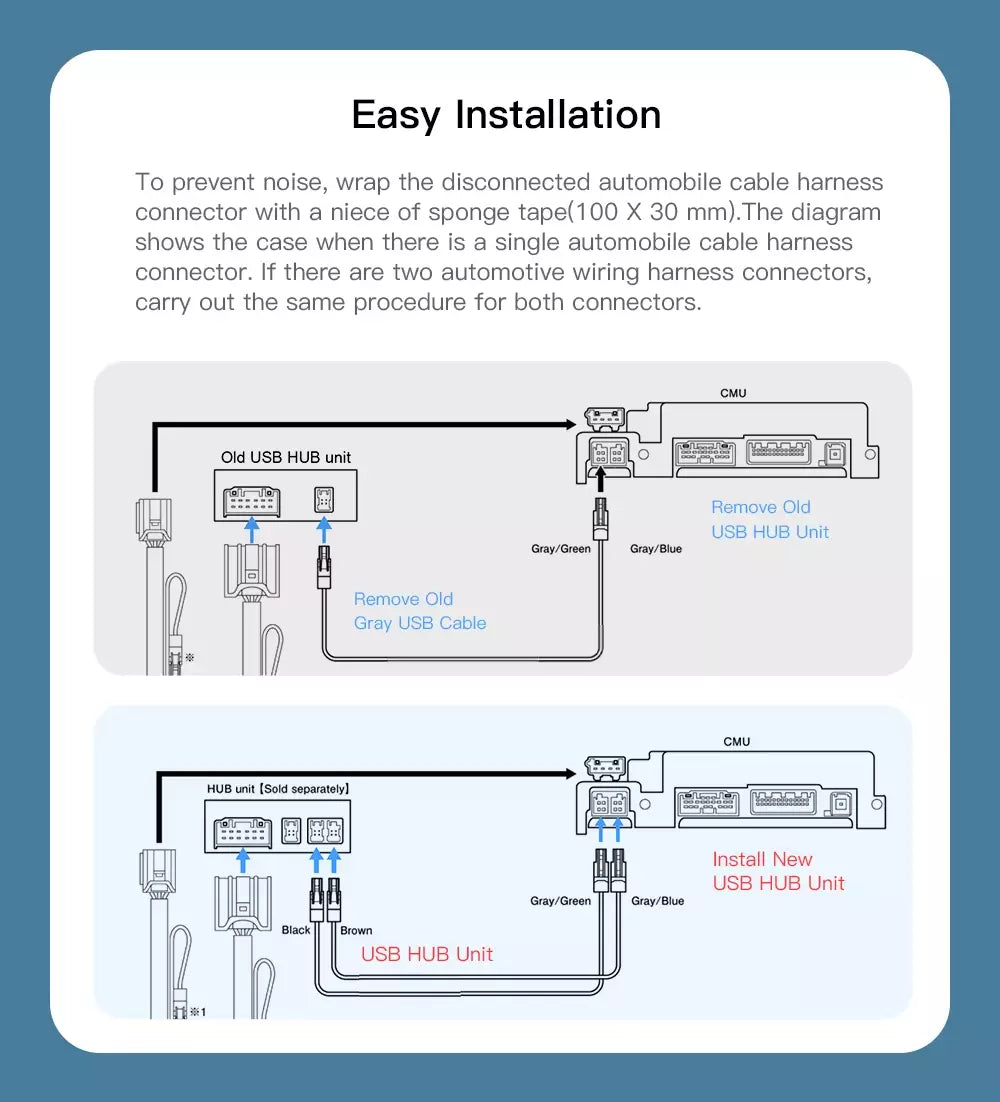 Easy Installation

To prevent noise, wrap the disconnected automobile cable harness connector with a niece of sponge tape(100 X 30 mm).The diagram shows the case when there is a single automobile cable harness connector. If there are two automotive wiring harness connectors, carry out the same procedure for both connectors.

CMU

Old USB HUB unit

Remove Old USB HUB Unit

Gray/Green

Gray/Blue

Remove Old Gray USB Cable

※

CMU

HUB unit【Sold separately】

Install New USB HUB Unit

Gray/Green

Gray/Blue

Black

Brown

USB HUB Unit

※1